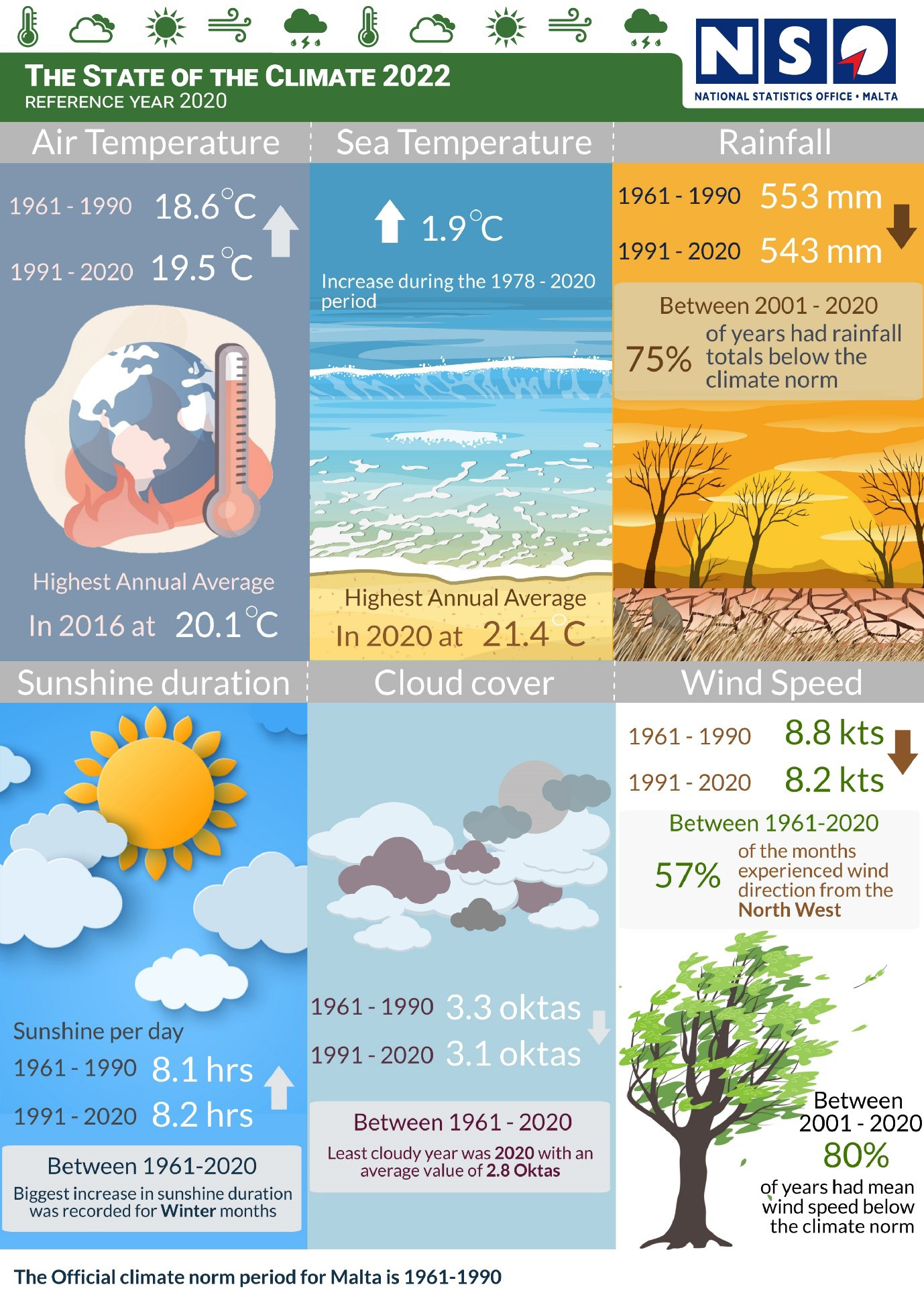 THE STATE OF THE CLIMATE 2022
REFERENCE YEAR 2020

NSO
NATIONAL STATISTICS OFFICE • MALTA

Air Temperature

1961 - 1990 18.6°C
1991 - 2020 19.5°C

Highest Annual Average
In 2016 at 20.1°C

Sea Temperature

1.9°C
Increase during the 1978 - 2020 period

Highest Annual Average
In 2020 at 21.4°C

Rainfall

1961 - 1990 553 mm
1991 - 2020 543 mm

Between 2001 - 2020
75% of years had rainfall totals below the climate norm

Sunshine duration

Sunshine per day
1961 - 1990 8.1 hrs
1991 - 2020 8.2 hrs

Between 1961-2020
Biggest increase in sunshine duration was recorded for Winter months

Cloud cover

1961 - 1990 3.3 oktas
1991 - 2020 3.1 oktas

Between 1961 - 2020
Least cloudy year was 2020 with an average value of 2.8 Oktas

Wind Speed

1961 - 1990 8.8 kts
1991 - 2020 8.2 kts

Between 1961-2020
57% of the months experienced wind direction from the North West

Between 2001 - 2020
80%
of years had mean wind speed below the climate norm

The Official climate norm period for Malta is 1961-1990